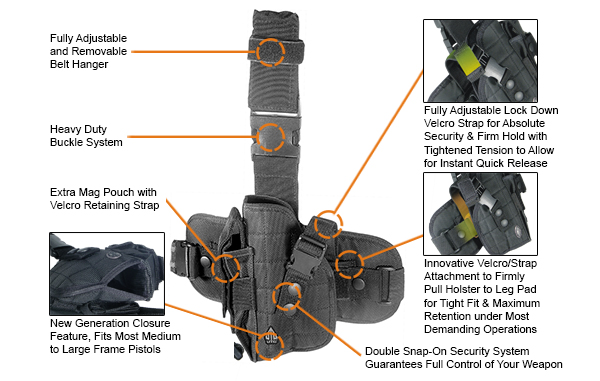 Fully Adjustable and Removable Belt Hanger

Heavy Duty Buckle System

Extra Mag Pouch with Velcro Retaining Strap

New Generation Closure Feature, Fits Most Medium to Large Frame Pistols

Fully Adjustable Lock Down Velcro Strap for Absolute Security & Firm Hold with Tightened Tension to Allow for Instant Quick Release

Innovative Velcro/Strap Attachment to Firmly Pull Holster to Leg Pad for Tight Fit & Maximum Retention under Most Demanding Operations

Double Snap-On Security System Guarantees Full Control of Your Weapon