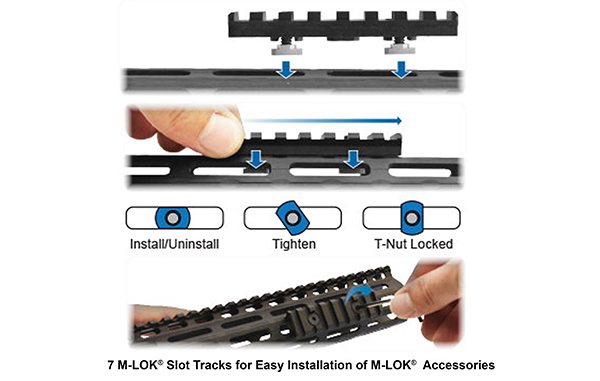 Install/Uninstall

Tighten

T-Nut Locked

7 M-LOK® Slot Tracks for Easy Installation of M-LOK® Accessories