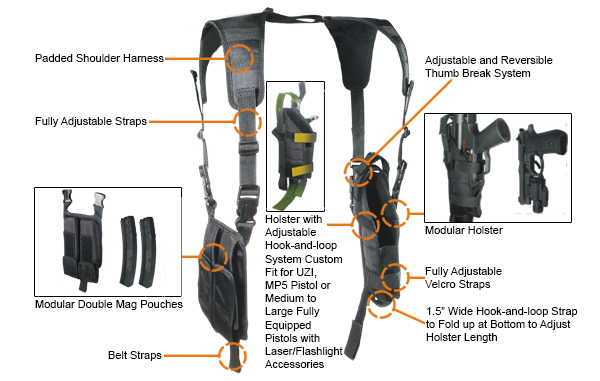 Padded Shoulder Harness

Fully Adjustable Straps

Modular Double Mag Pouches

Belt Straps

Holster with Adjustable Hook-and-loop System Custom Fit for UZI, MP5 Pistol or Medium to Large Fully Equipped Pistols with Laser/Flashlight Accessories

Adjustable and Reversible Thumb Break System

Modular Holster

Fully Adjustable Velcro Straps

1.5" Wide Hook-and-loop Strap to Fold up at Bottom to Adjust Holster Length