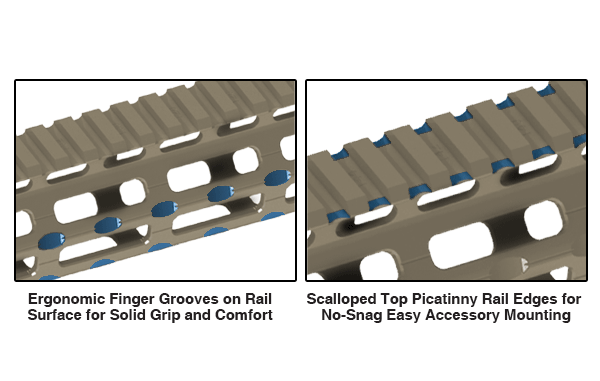 Ergonomic Finger Grooves on Rail Surface for Solid Grip and Comfort

Scalloped Top Picatinny Rail Edges for No-Snag Easy Accessory Mounting