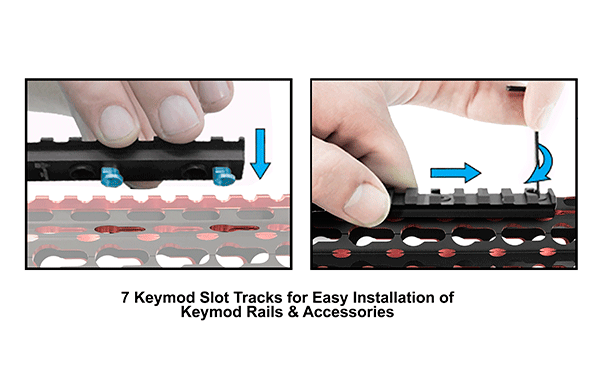 7 Keymod Slot Tracks for Easy Installation of Keymod Rails & Accessories