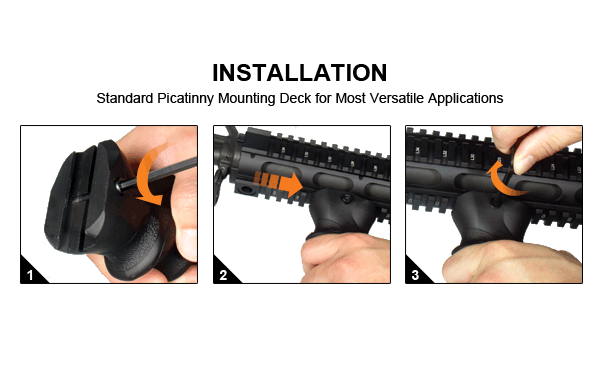 INSTALLATION

Standard Picatinny Mounting Deck for Most Versatile Applications

1

2

3