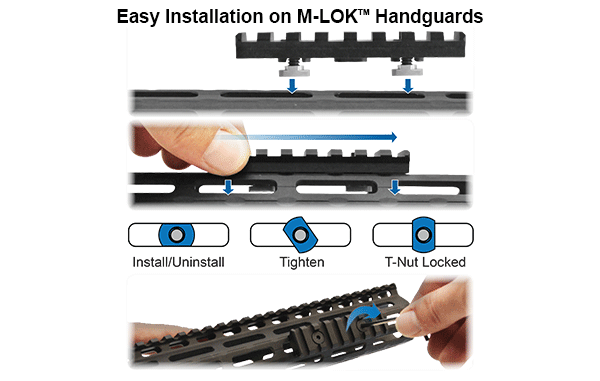 Easy Installation on M-LOK™ Handguards

Install/Uninstall

Tighten

T-Nut Locked