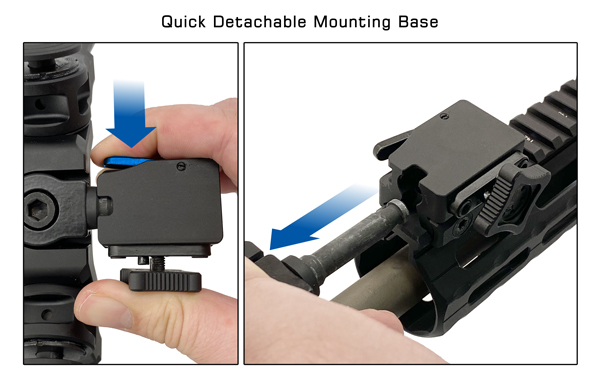 Quick Detachable Mounting Base