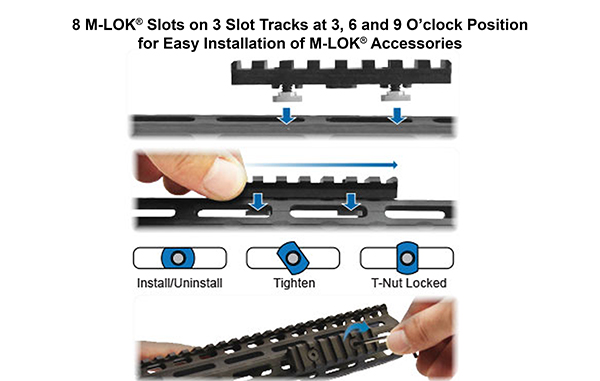 8 M-LOK® Slots on 3 Slot Tracks at 3, 6 and 9 O'clock Position for Easy Installation of M-LOK® Accessories

Install/Uninstall

Tighten

T-Nut Locked