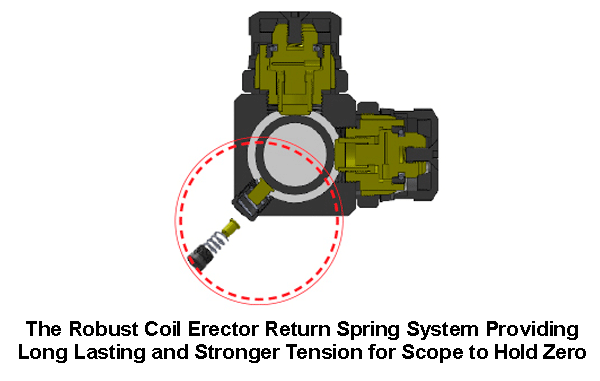 The Robust Coil Erector Return Spring System Providing Long Lasting and Stronger Tension for Scope to Hold Zero