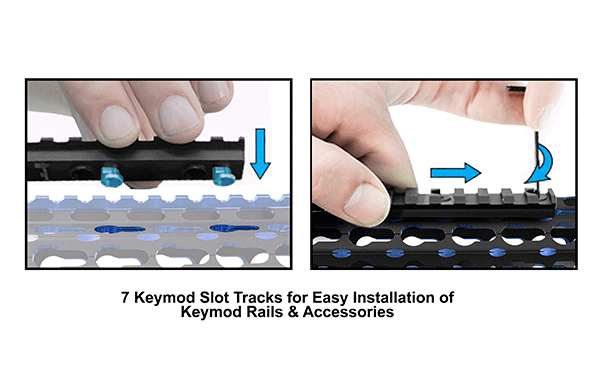 7 Keymod Slot Tracks for Easy Installation of
Keymod Rails & Accessories