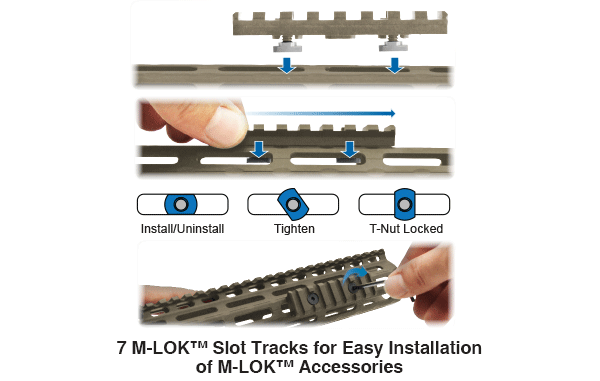 Install/Uninstall

Tighten

T-Nut Locked

7 M-LOK™ Slot Tracks for Easy Installation of M-LOK™ Accessories