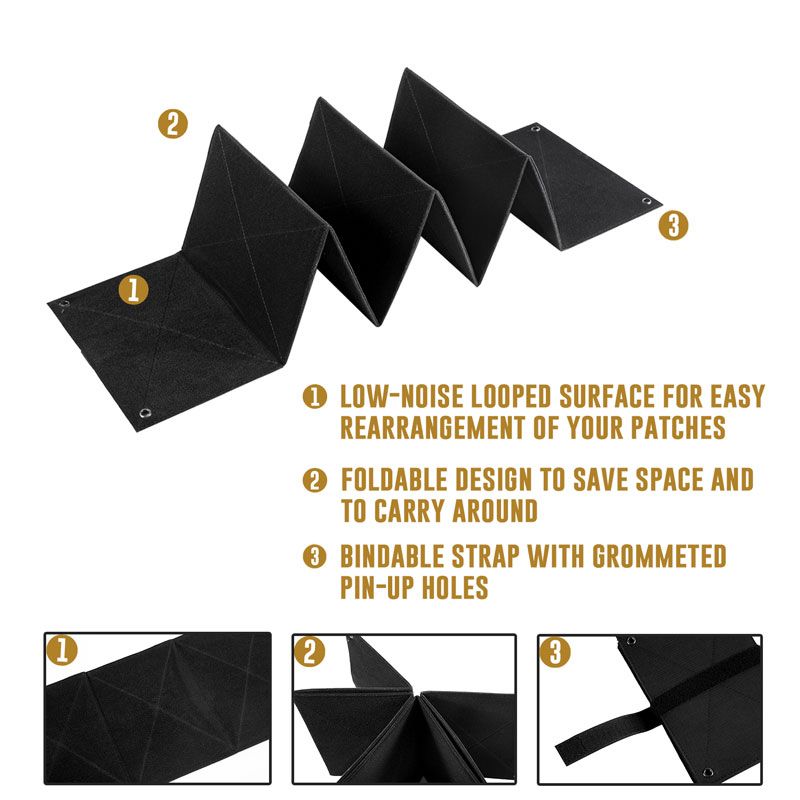 2

1

3

1 LOW-NOISE LOOPED SURFACE FOR EASY REARRANGEMENT OF YOUR PATCHES

2 FOLDABLE DESIGN TO SAVE SPACE AND TO CARRY AROUND

3 BINDABLE STRAP WITH GROMMETED PIN-UP HOLES

1

2

3