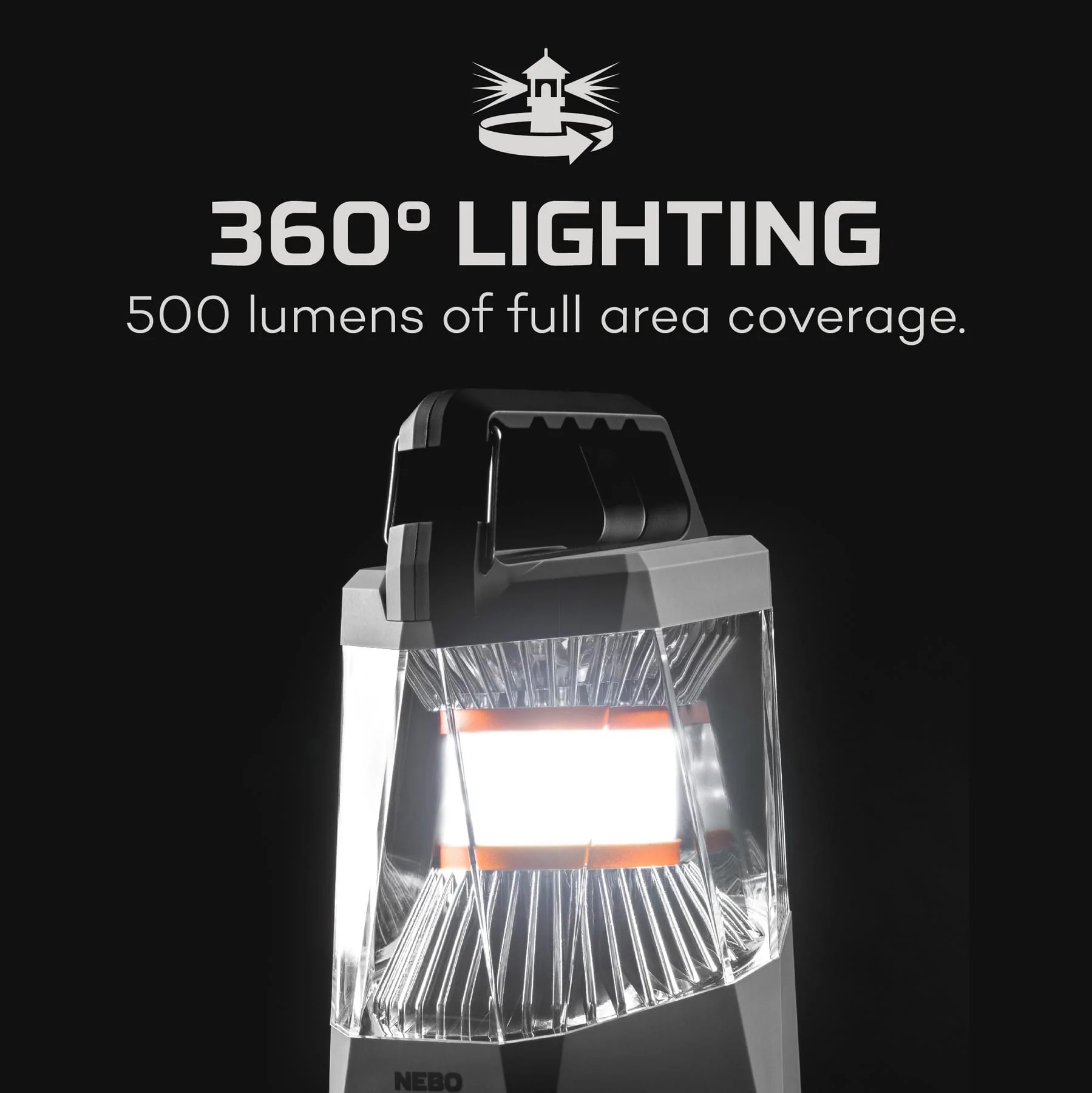 360° LIGHTING
500 lumens of full area coverage.

NEBO