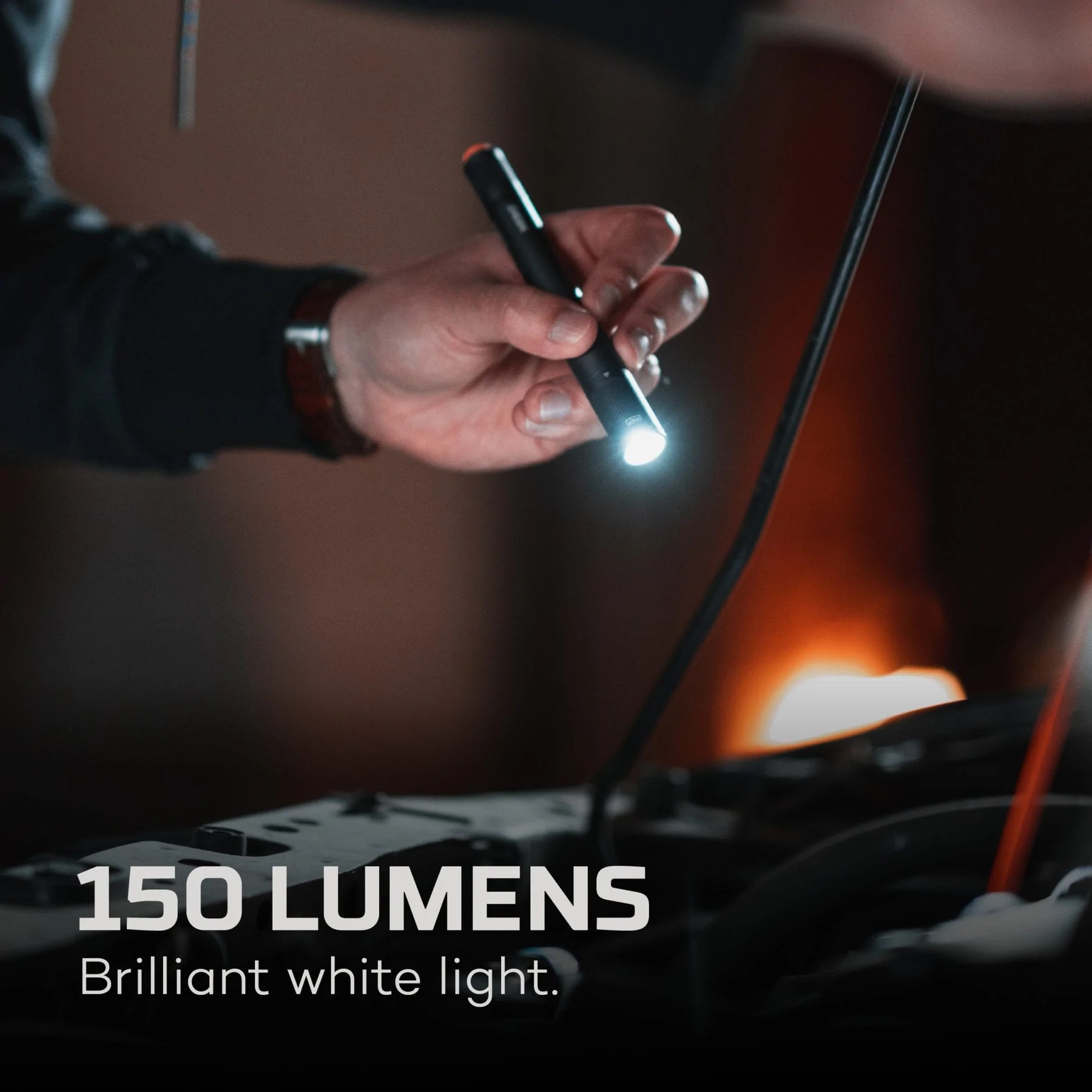 150 LUMENS
Brilliant white light.