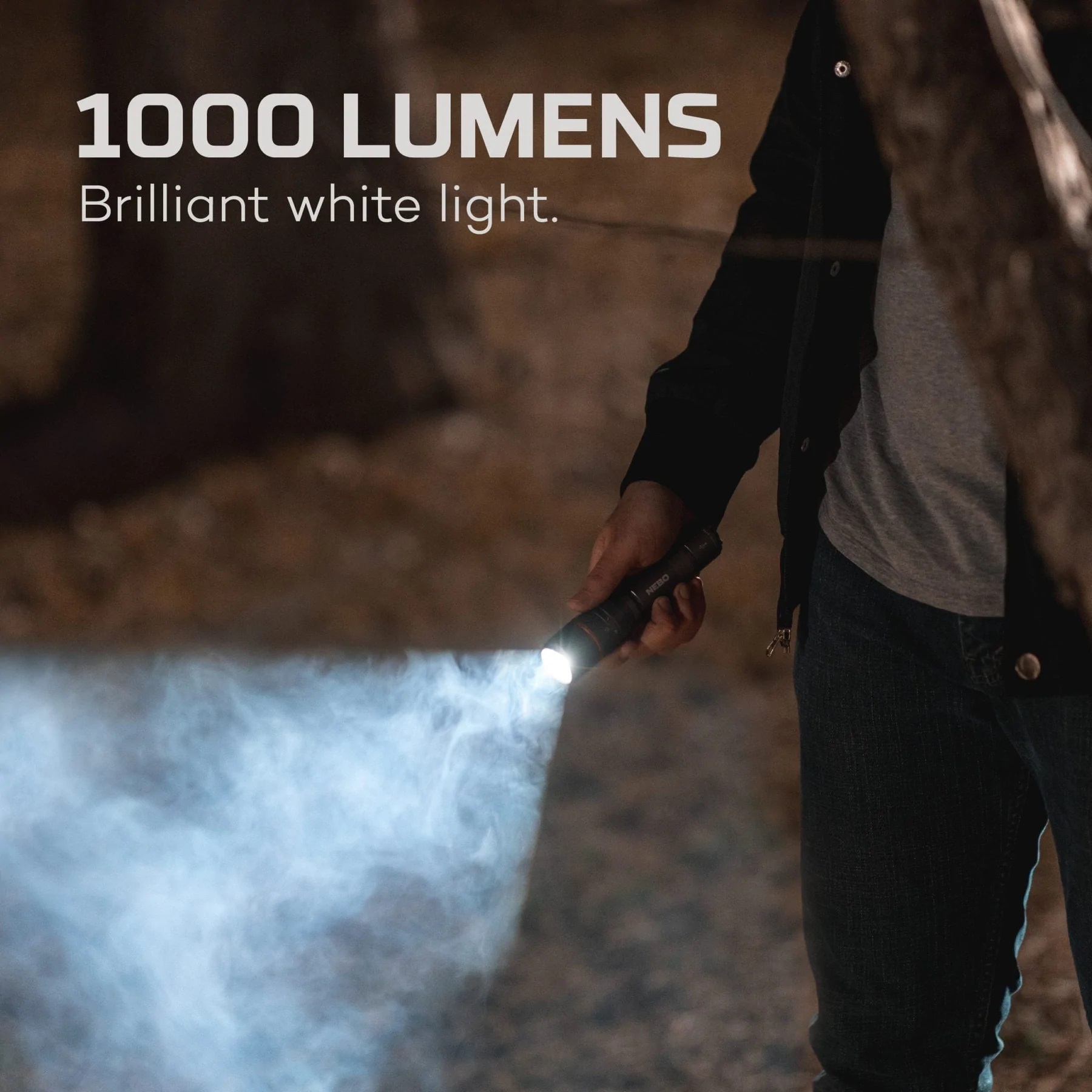 1000 LUMENS
Brilliant white light.

NEBO