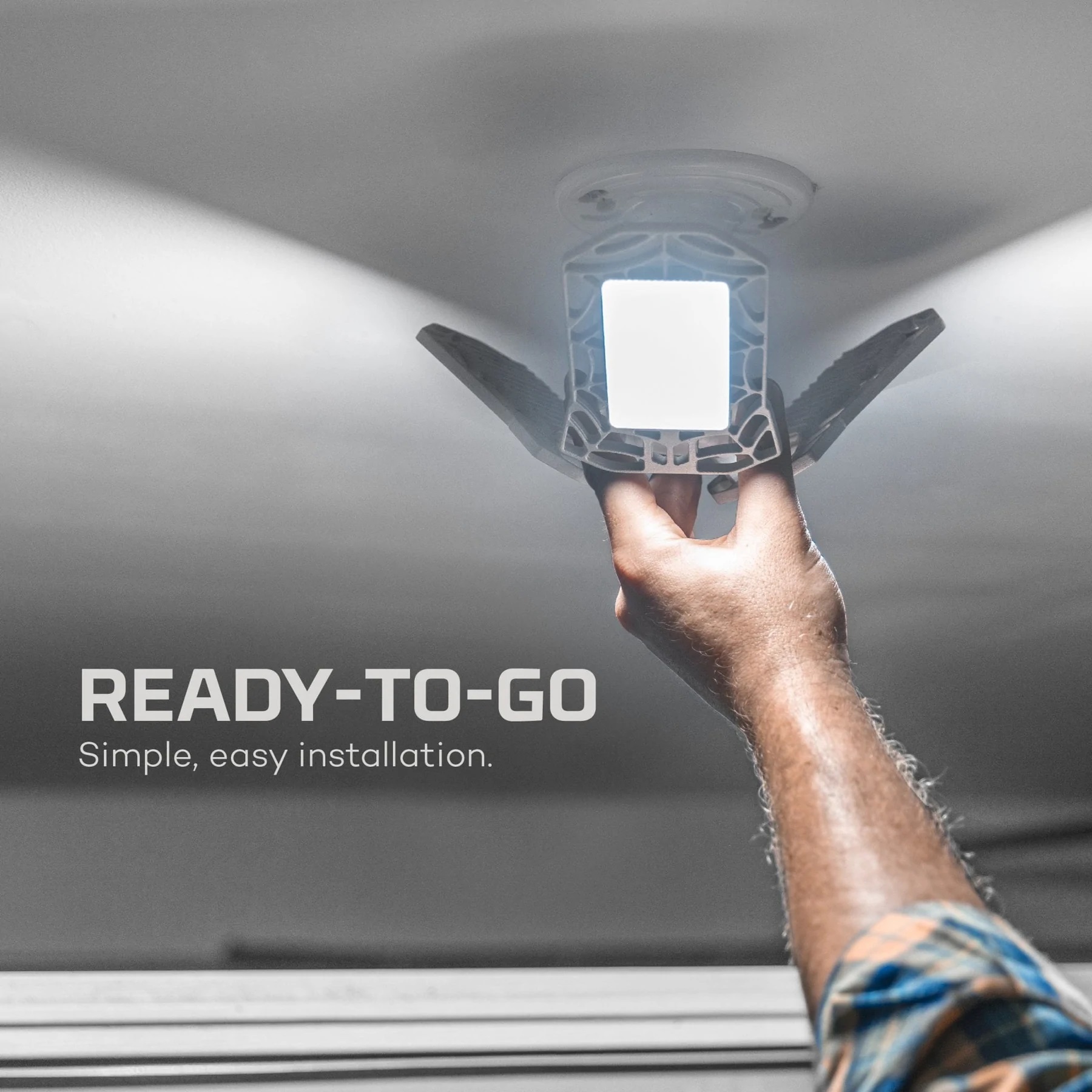 READY-TO-GO
Simple, easy installation.