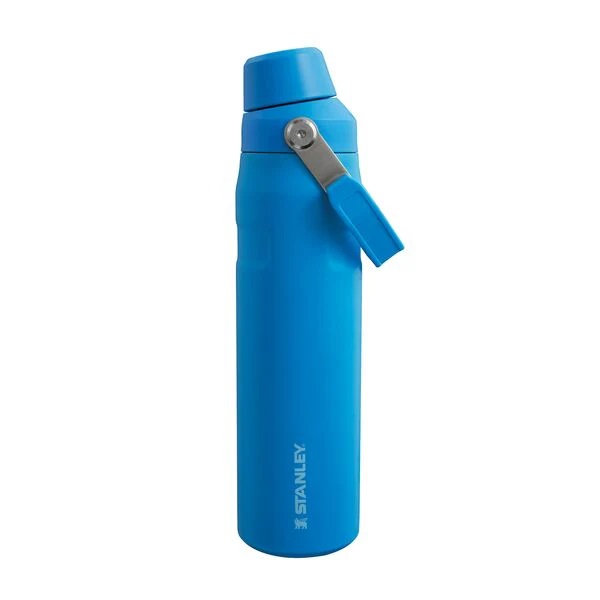 STANLEY